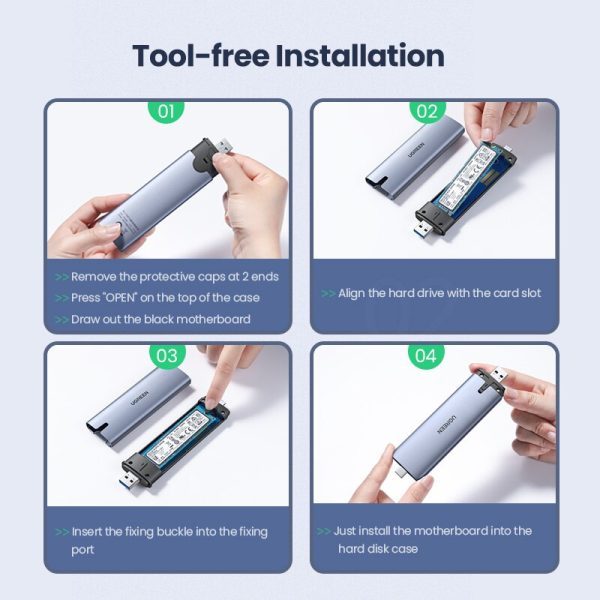 Tool-free Installation

01

>> Remove the protective caps at 2 ends
>> Press "OPEN" on the top of the case
>> Draw out the black motherboard

02

UGREEN

>> Align the hard drive with the card slot

03

UGREEN

>> Insert the fixing buckle into the fixing port

04

UGREEN

>> Just install the motherboard into the hard disk case